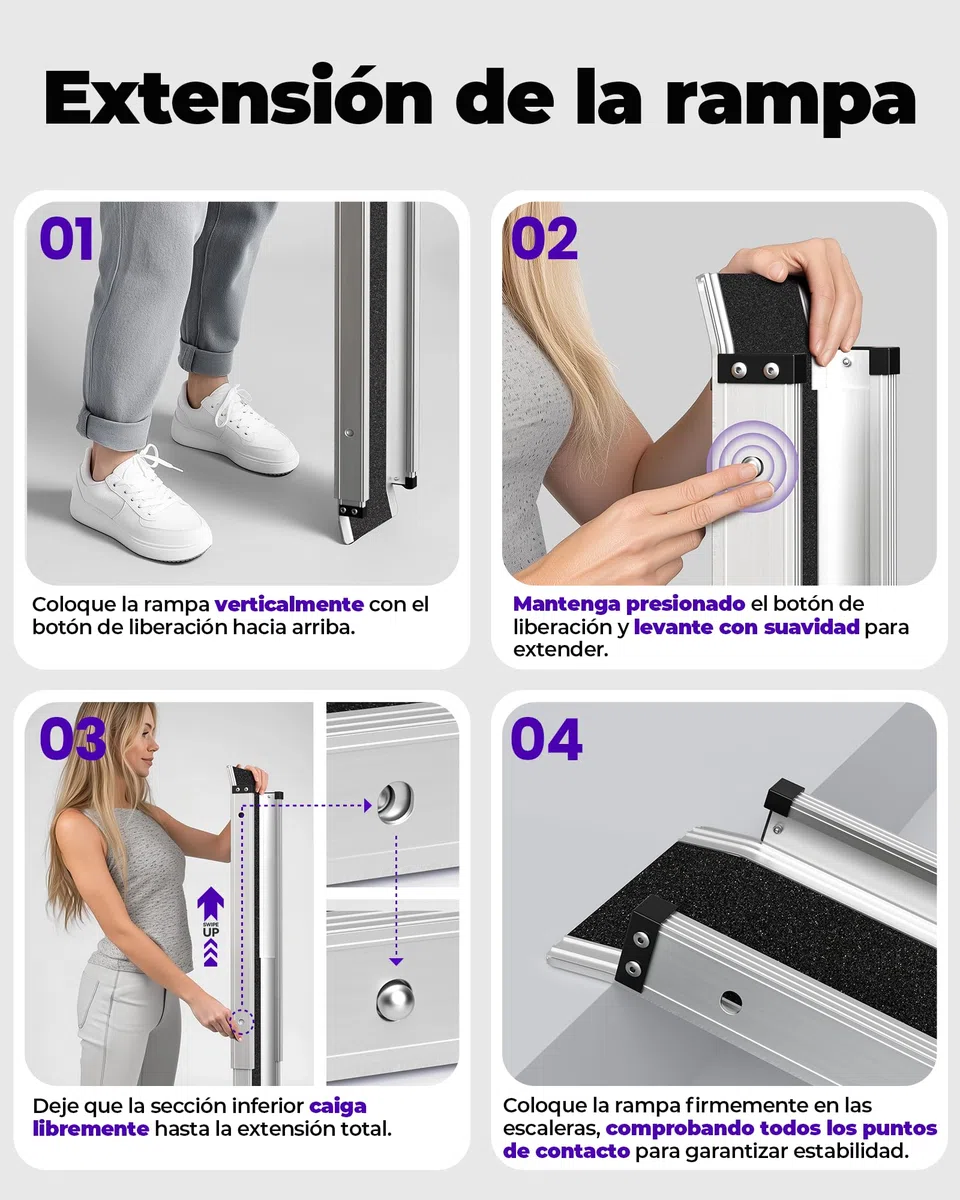 Extensión de la rampa

01

Coloque la rampa verticalmente con el botón de liberación hacia arriba.

02

Mantenga presionado el botón de liberación y levante con suavidad para extender.

03

SWIPE UP

Deje que la sección inferior caiga libremente hasta la extensión total.

04

Coloque la rampa firmemente en las escaleras, comprobando todos los puntos de contacto para garantizar estabilidad.