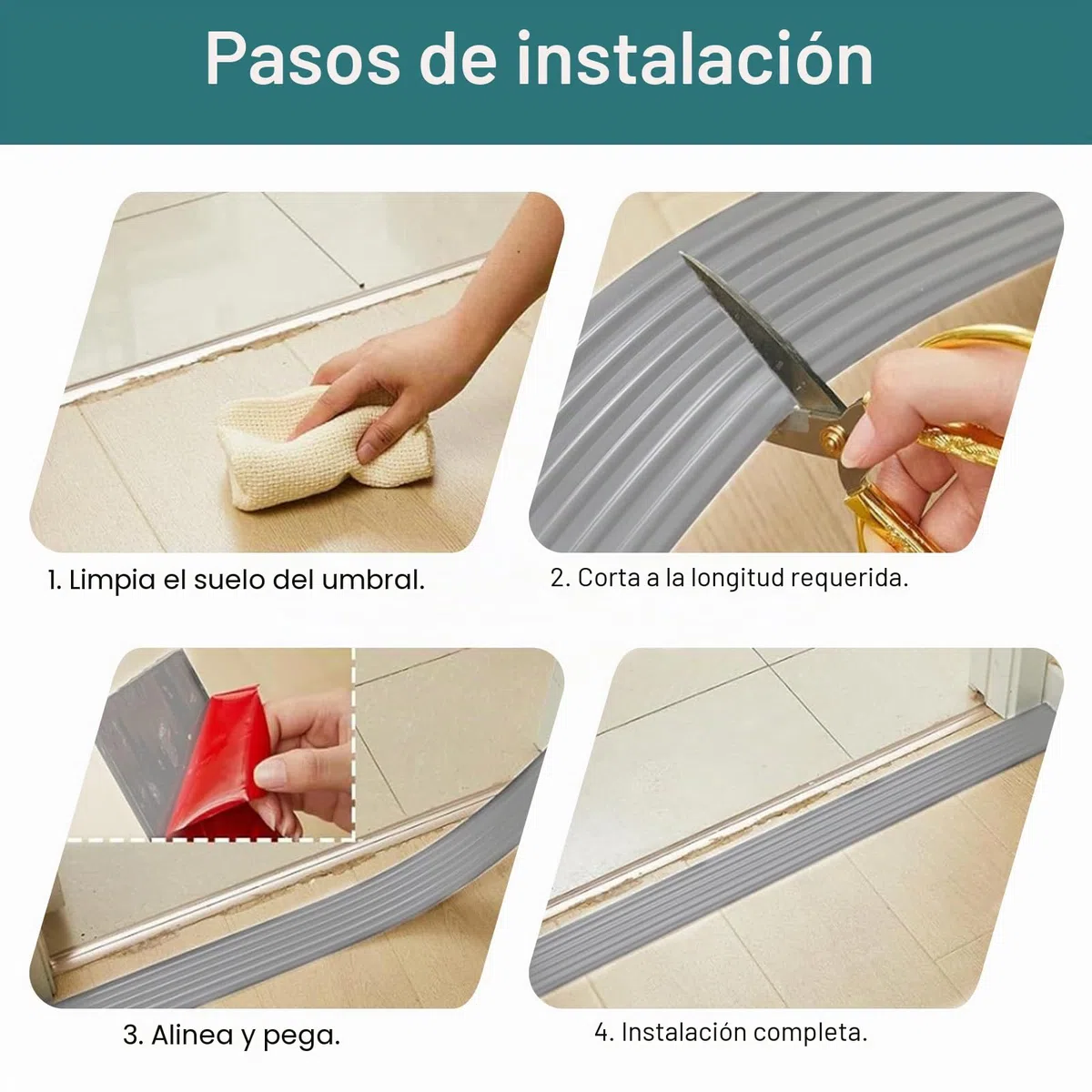 Pasos de instalación

1. Limpia el suelo del umbral.

2. Corta a la longitud requerida.

3. Alinea y pega.

4. Instalación completa.